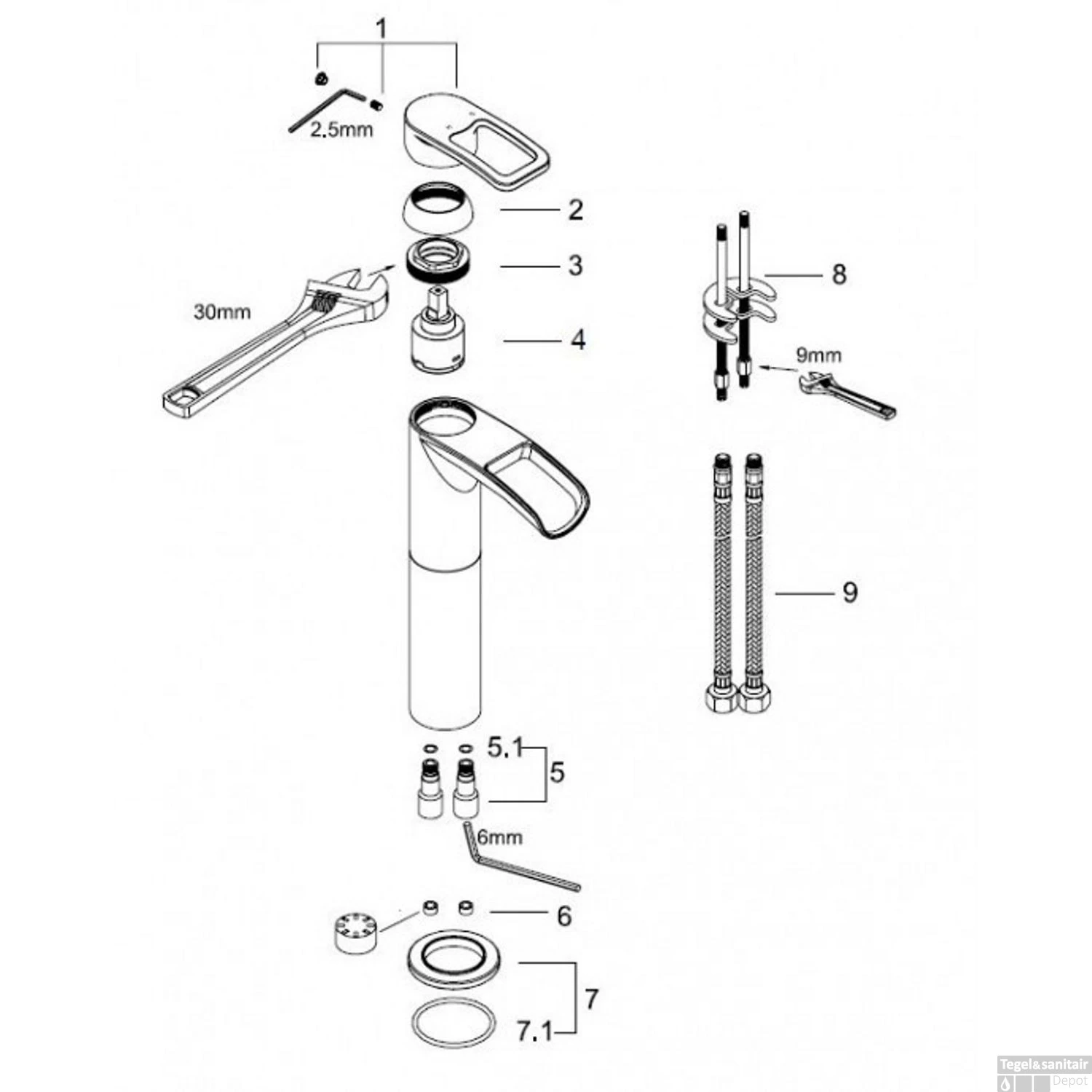 1
2.5mm
2
3
30mm
4
8
9mm
9
5.1
5
6mm
6
7
7.1
Tegel&sanitair
Depot