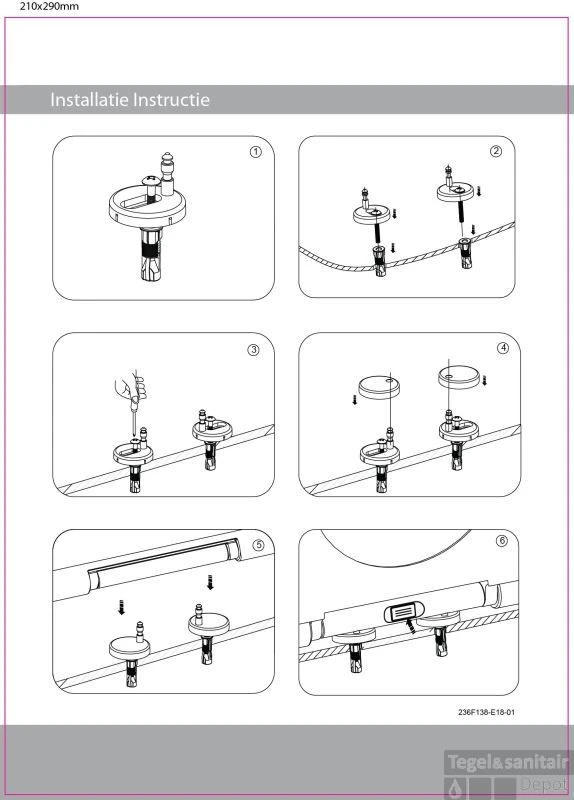 210x290mm

Installatie Instructie

①

②

③

④

⑤

⑥

236F138-E18-01

Tegel&sanitair Depot