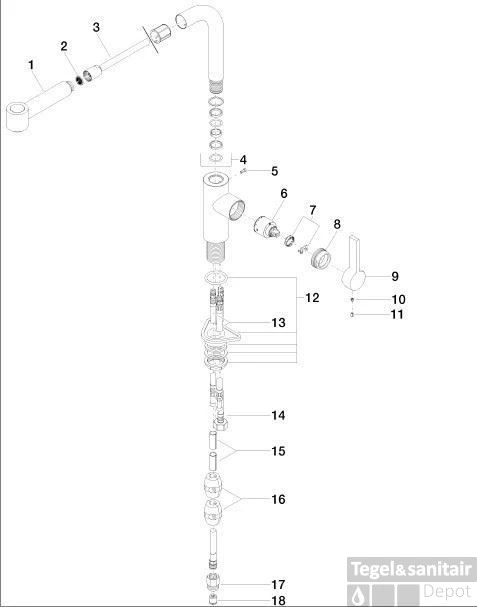 1
2
3
4
5
6
7
8
9
10
11
12
13
14
15
16
17
18

Tegel&sanitair
Depot