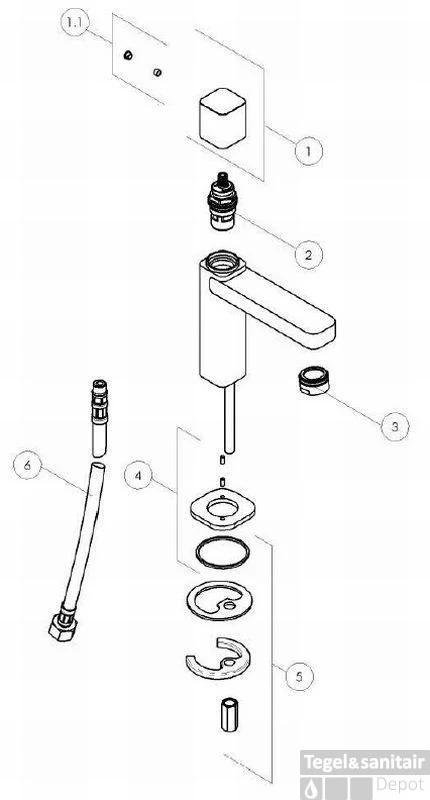 1.1
1
2
3
6
4
5
Tegel&sanitair
Depot