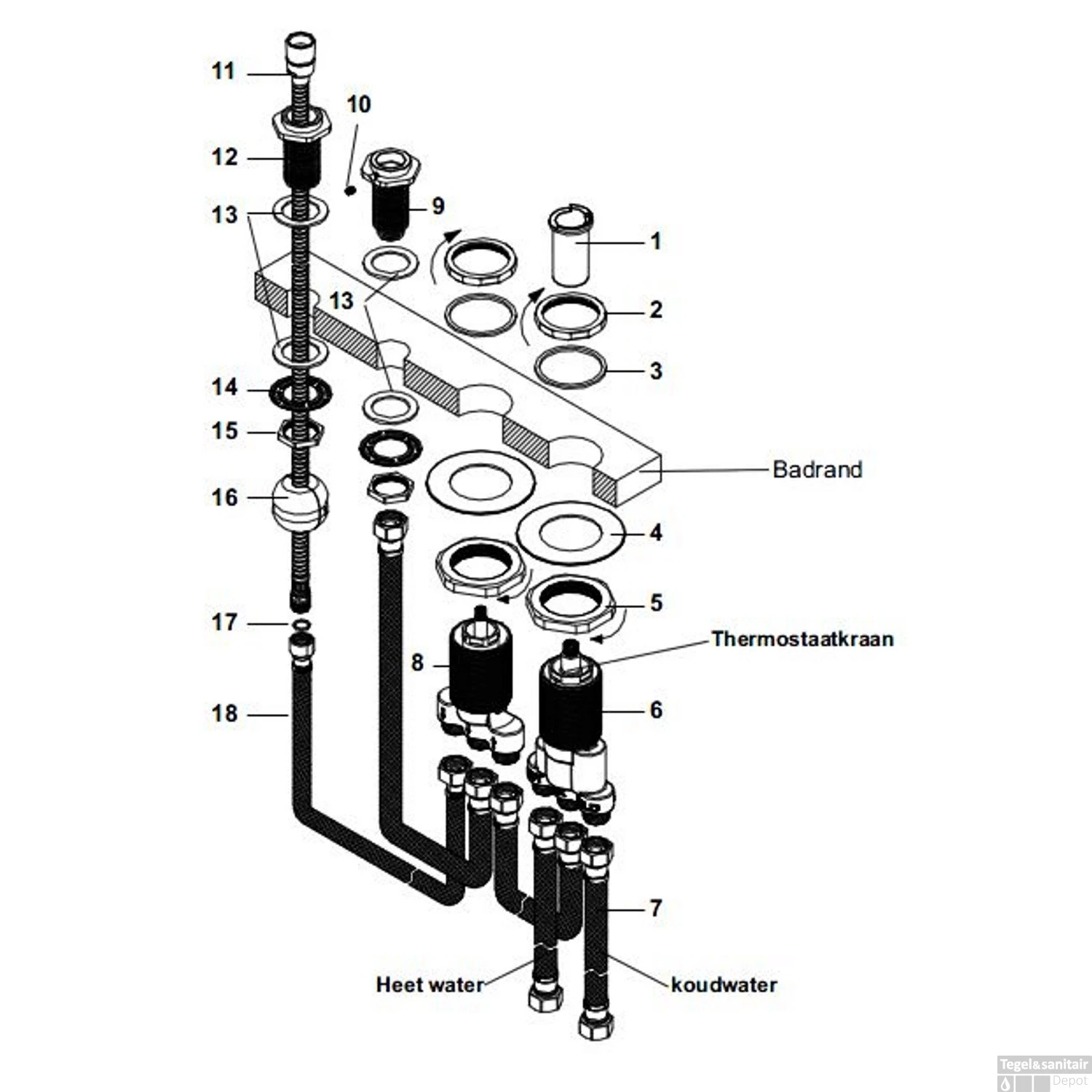 11
10
12
9
13
1
13
2
3
14
15
Badrand
16
4
5
17
Thermostaatkraan
8
6
18
7
Heet water
koudwater
Tegel&sanitair Depot