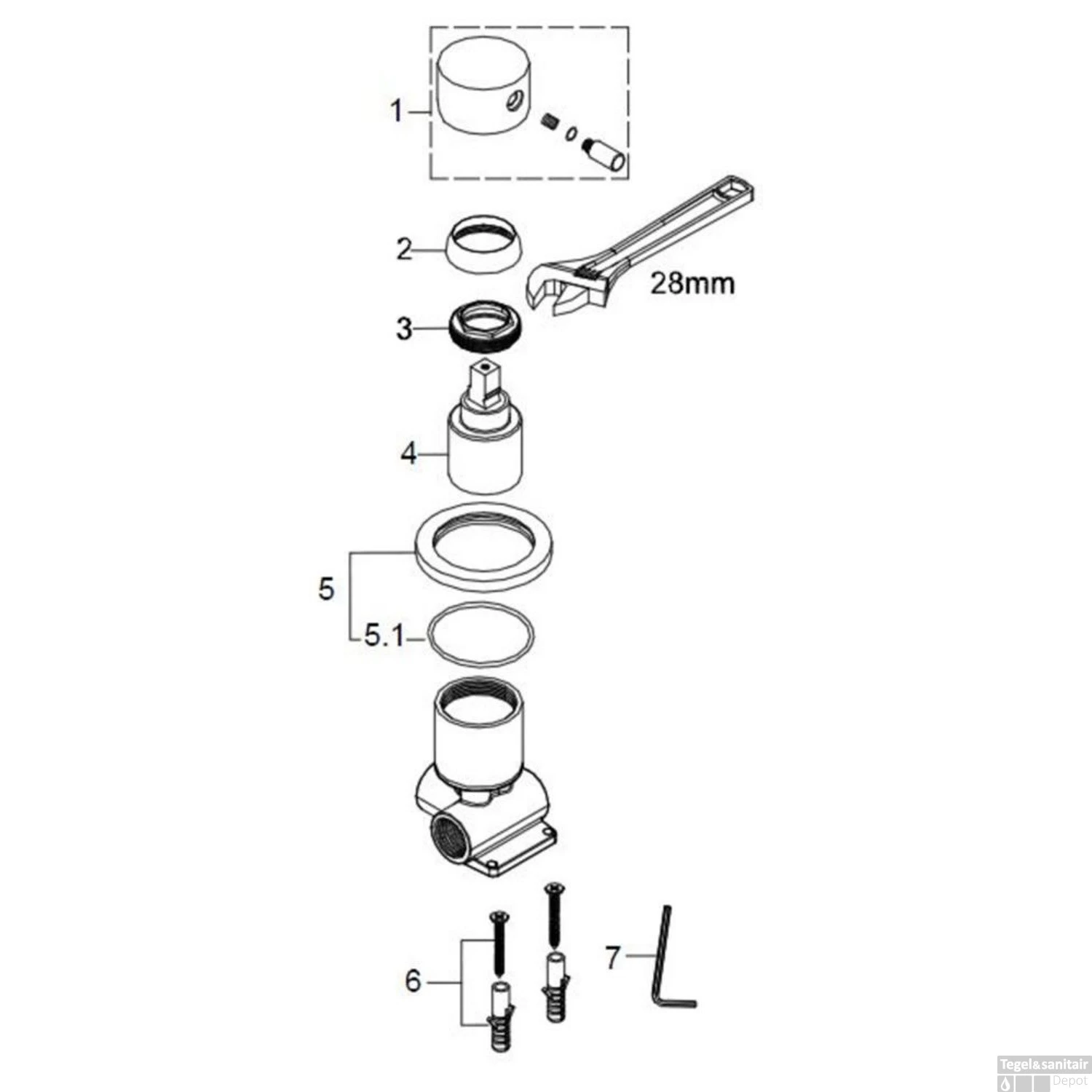 1

2

28mm

3

4

5

5.1

6

7

Tegel&sanitair Depot