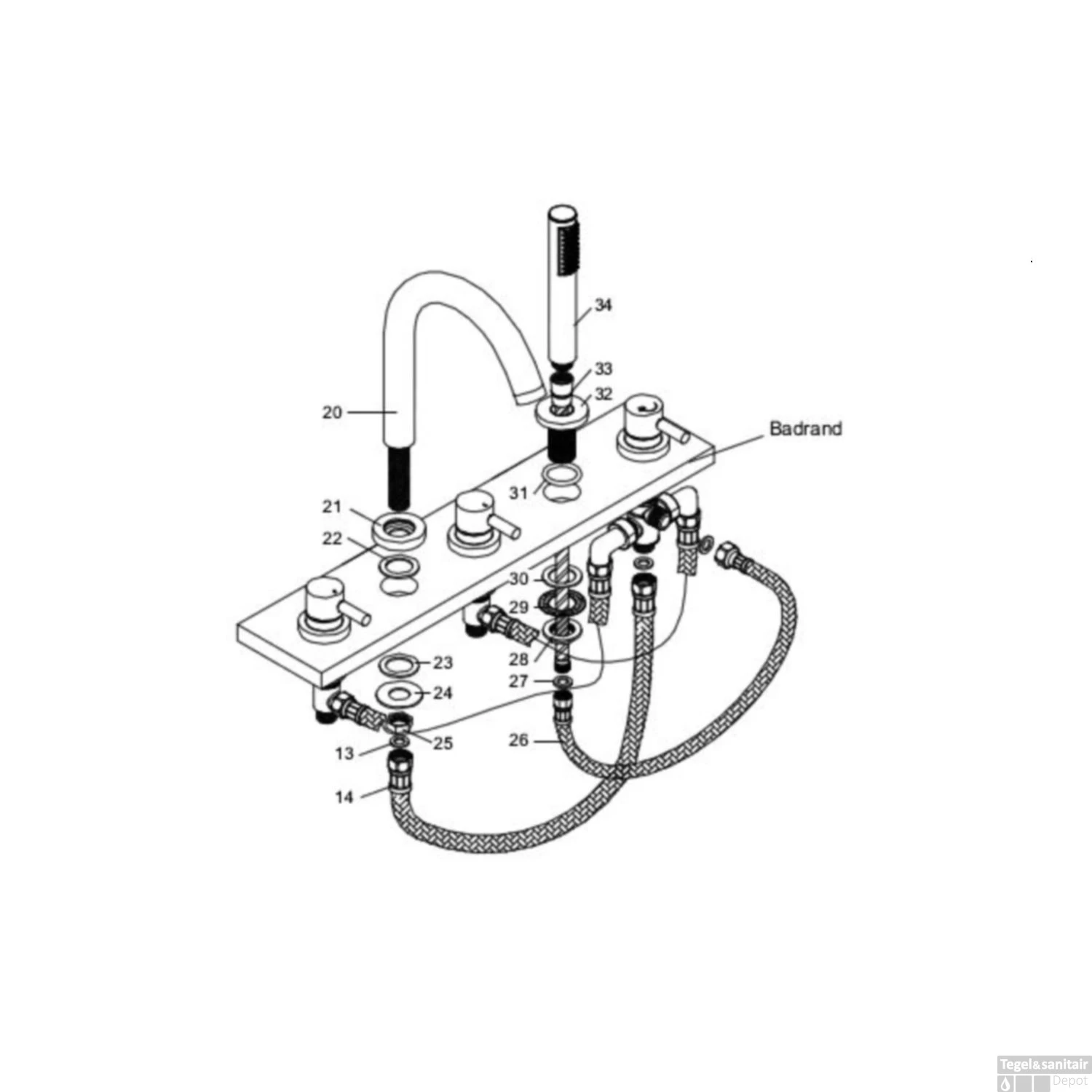 34
33
32
20
Badrand
31
21
22
30
29
28
23
24
27
25
13
26
14
Tegel&sanitair
Depot