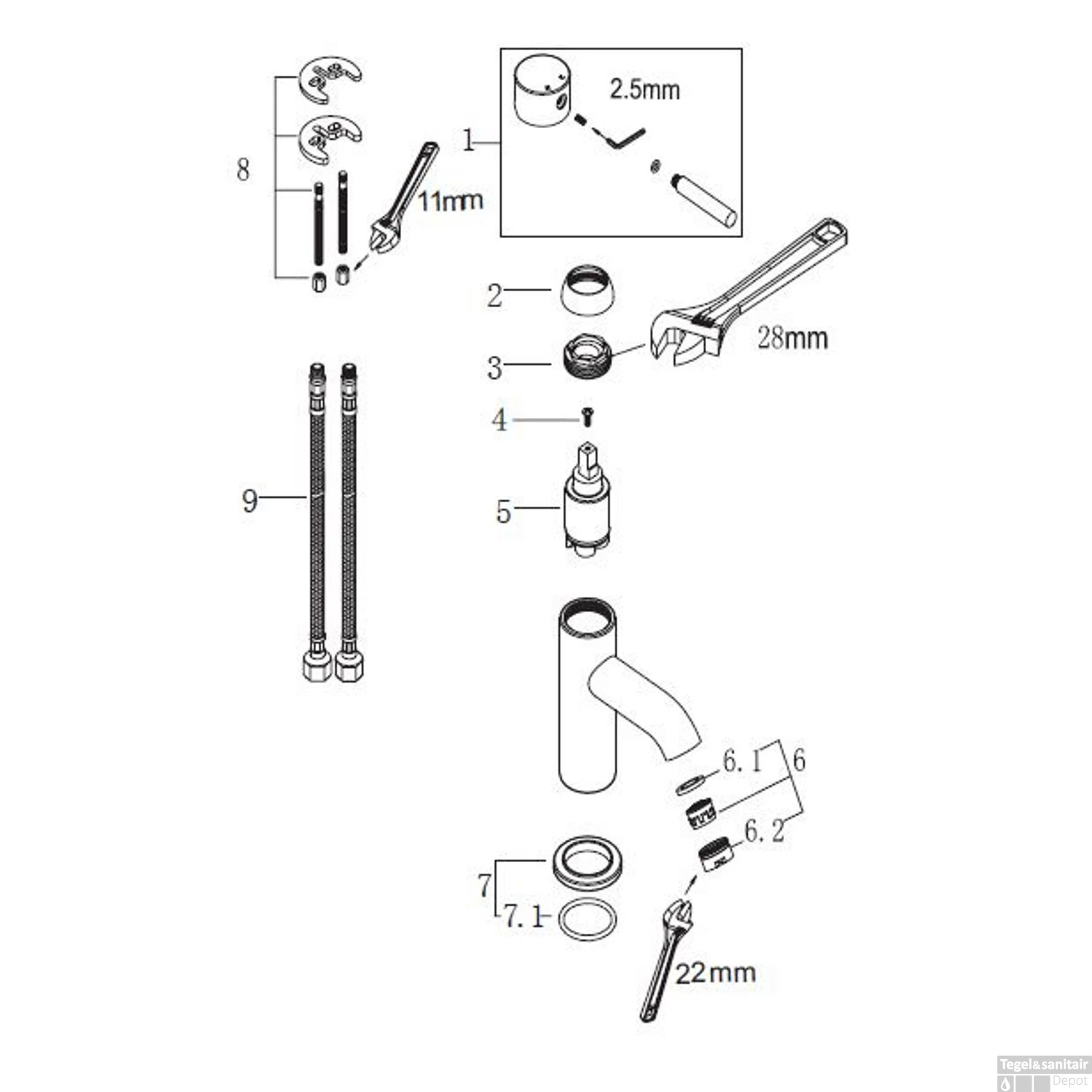 8

11mm

1

2.5mm

2

3

28mm

4

5

9

6.1

6

6.2

7

7.1

22mm

Tegel&sanitair Depot