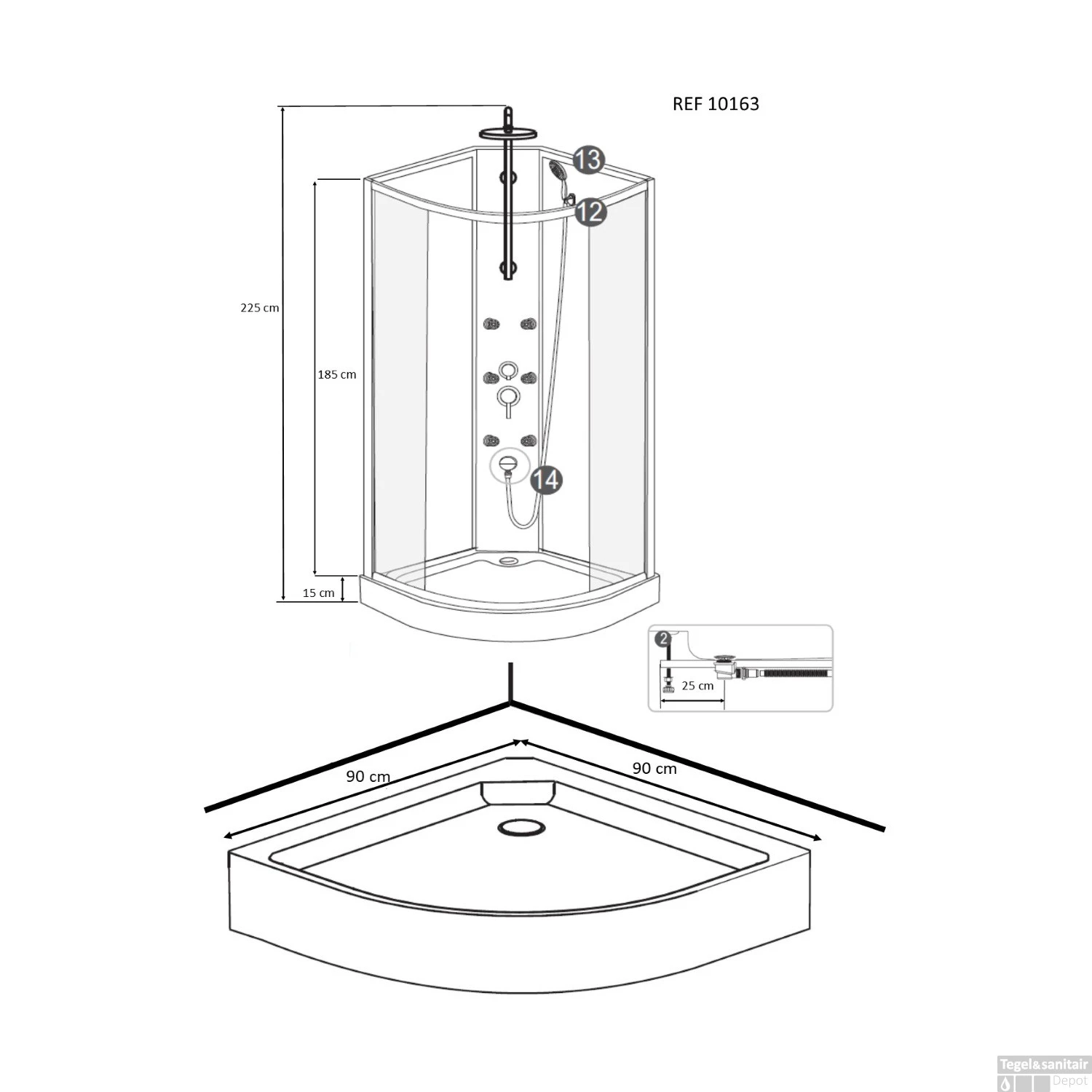 REF 10163

13

12

225 cm

185 cm

14

15 cm

2

25 cm

90 cm

90 cm

Tegel&sanitair Depot