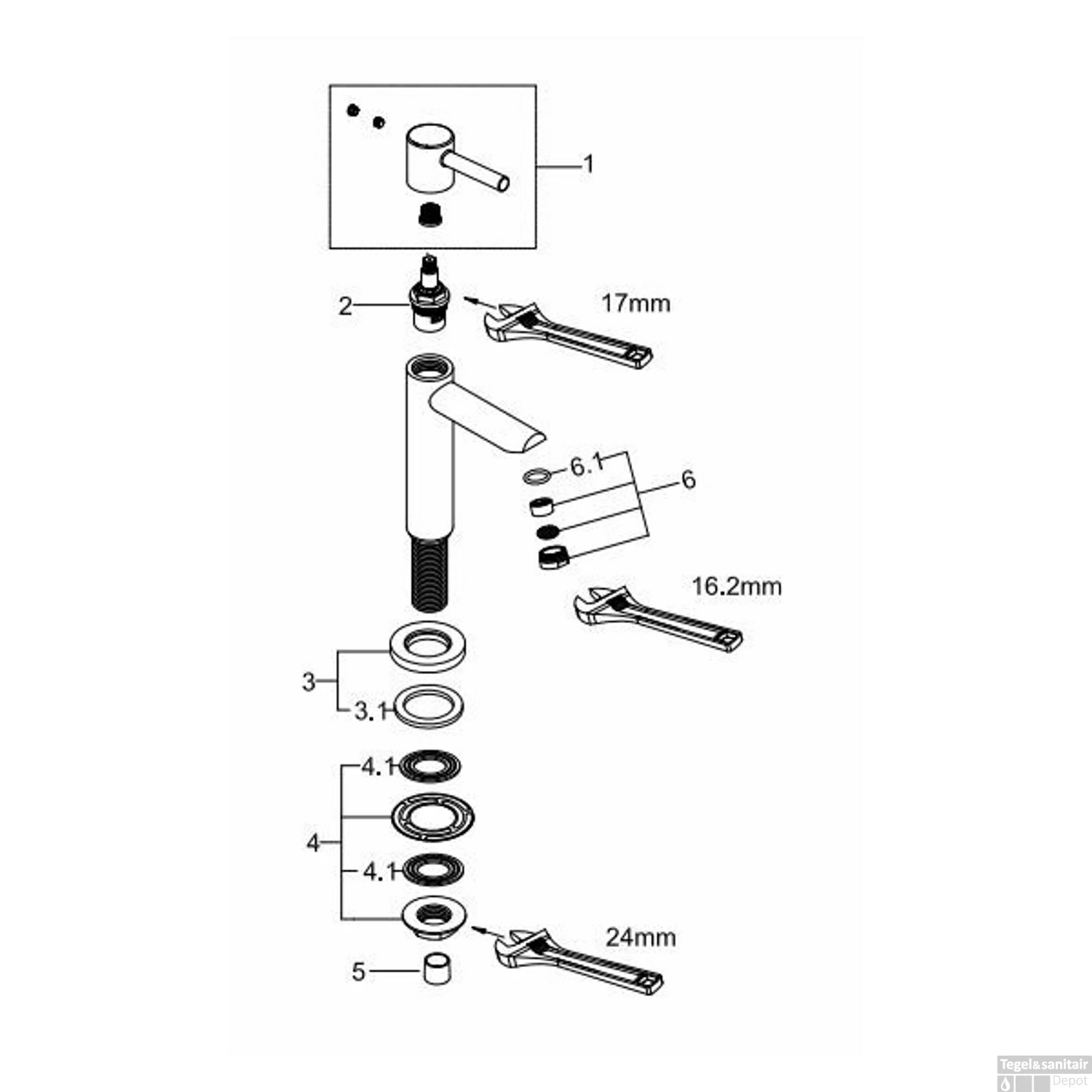 1

2

17mm

6.1

6

16.2mm

3

3.1

4.1

4

4.1

24mm

5

Tegel&sanitair Depot