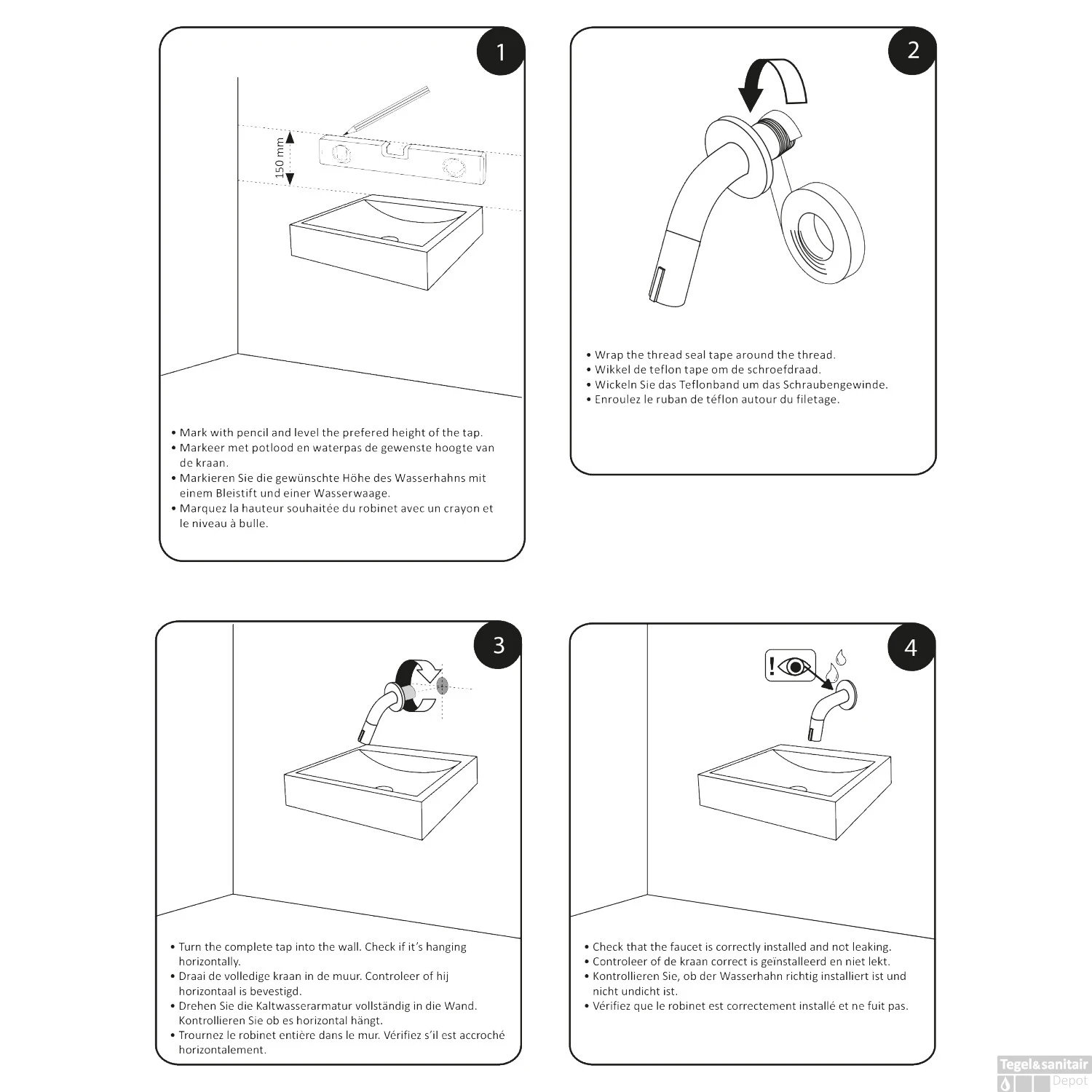 1

150 mm

• Mark with pencil and level the prefered height of the tap.
• Markeer met potlood en waterpas de gewenste hoogte van de kraan.
• Markieren Sie die gewünschte Höhe des Wasserhahns mit einem Bleistift und einer Wasserwaage.
• Marquez la hauteur souhaitée du robinet avec un crayon et le niveau à bulle.

2

• Wrap the thread seal tape around the thread.
• Wikkel de teflon tape om de schroefdraad.
• Wickeln Sie das Teflonband um das Schraubengewinde.
• Enroulez le ruban de téflon autour du filetage.

3

• Turn the complete tap into the wall. Check if it's hanging horizontally.
• Draai de volledige kraan in de muur. Controleer of hij horizontaal is bevestigd.
• Drehen Sie die Kaltwasserarmatur vollständig in die Wand. Kontrollieren Sie ob es horizontal hängt.
• Trournez le robinet entière dans le mur. Vérifiez s'il est accroché horizontalement.

4

!

• Check that the faucet is correctly installed and not leaking.
• Controleer of de kraan correct is geïnstalleerd en niet lekt.
• Kontrollieren Sie, ob der Wasserhahn richtig installiert ist und nicht undicht ist.
• Vérifiez que le robinet est correctement installé et ne fuit pas.

Tegel&sanitair Depot