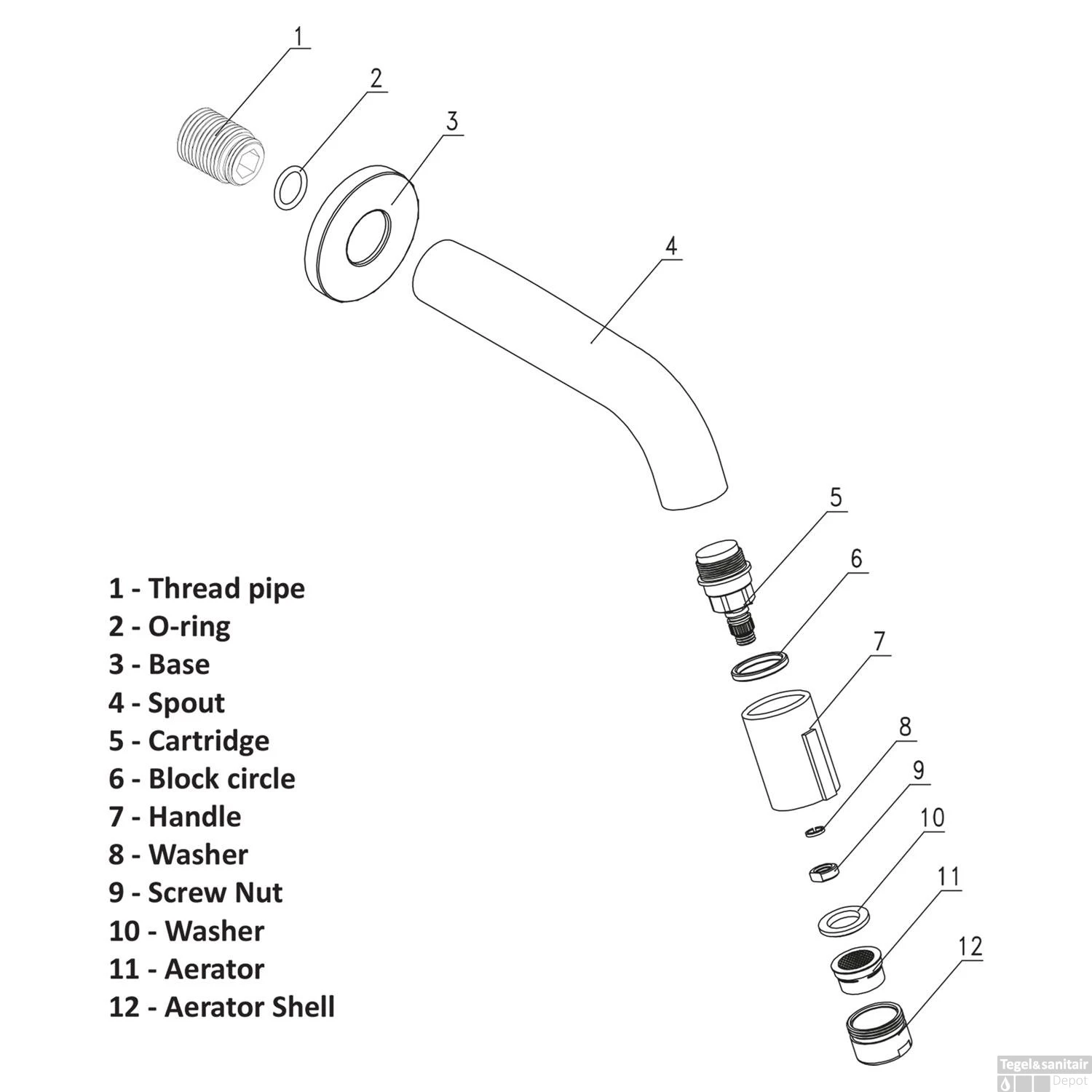 1
2
3
4
5
6
7
8
9
10
11
12

1 - Thread pipe
2 - O-ring
3 - Base
4 - Spout
5 - Cartridge
6 - Block circle
7 - Handle
8 - Washer
9 - Screw Nut
10 - Washer
11 - Aerator
12 - Aerator Shell

Tegel&sanitair Depot