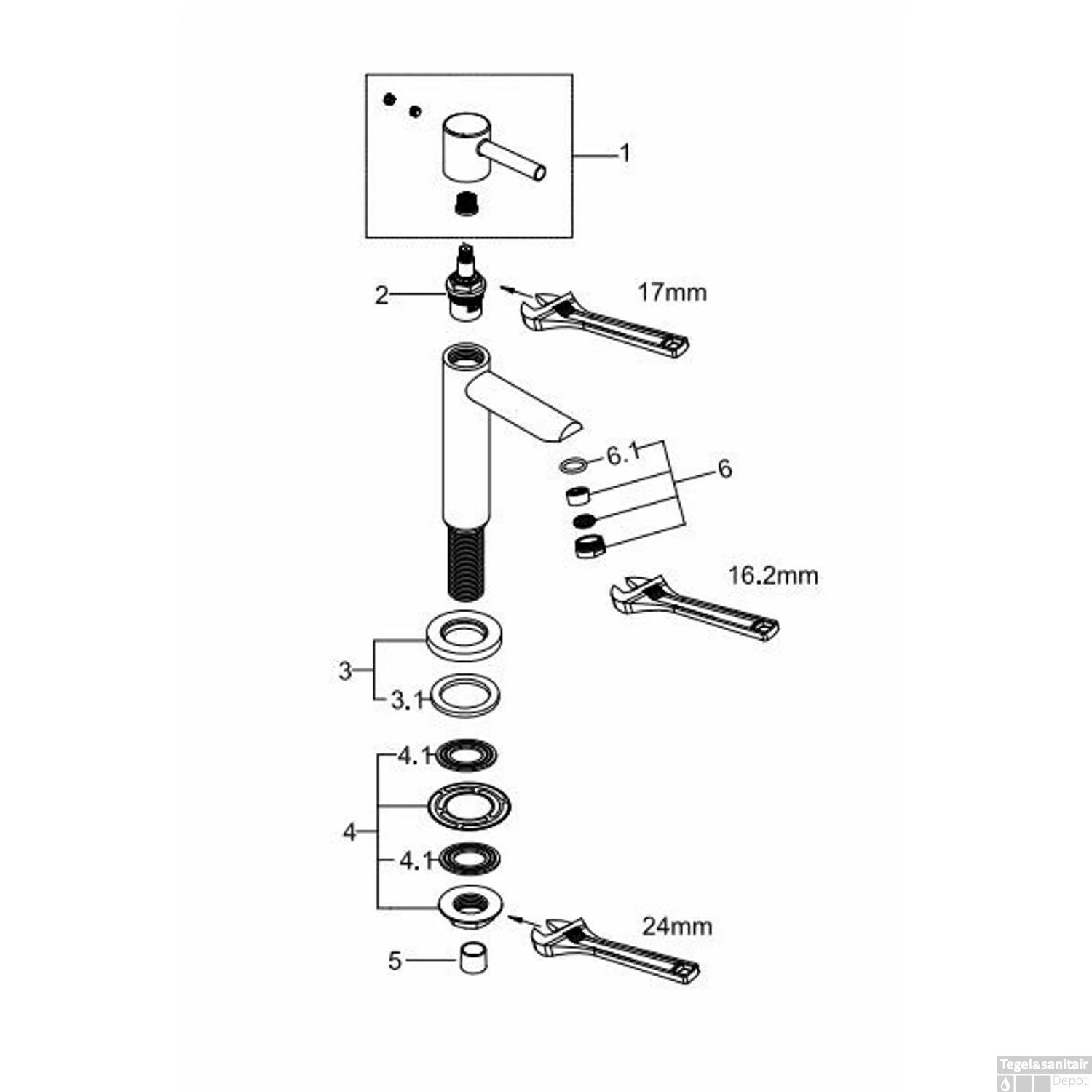 1
2
17mm
6.1
6
16.2mm
3
3.1
4.1
4
4.1
24mm
5
Tegel&sanitair
Depot