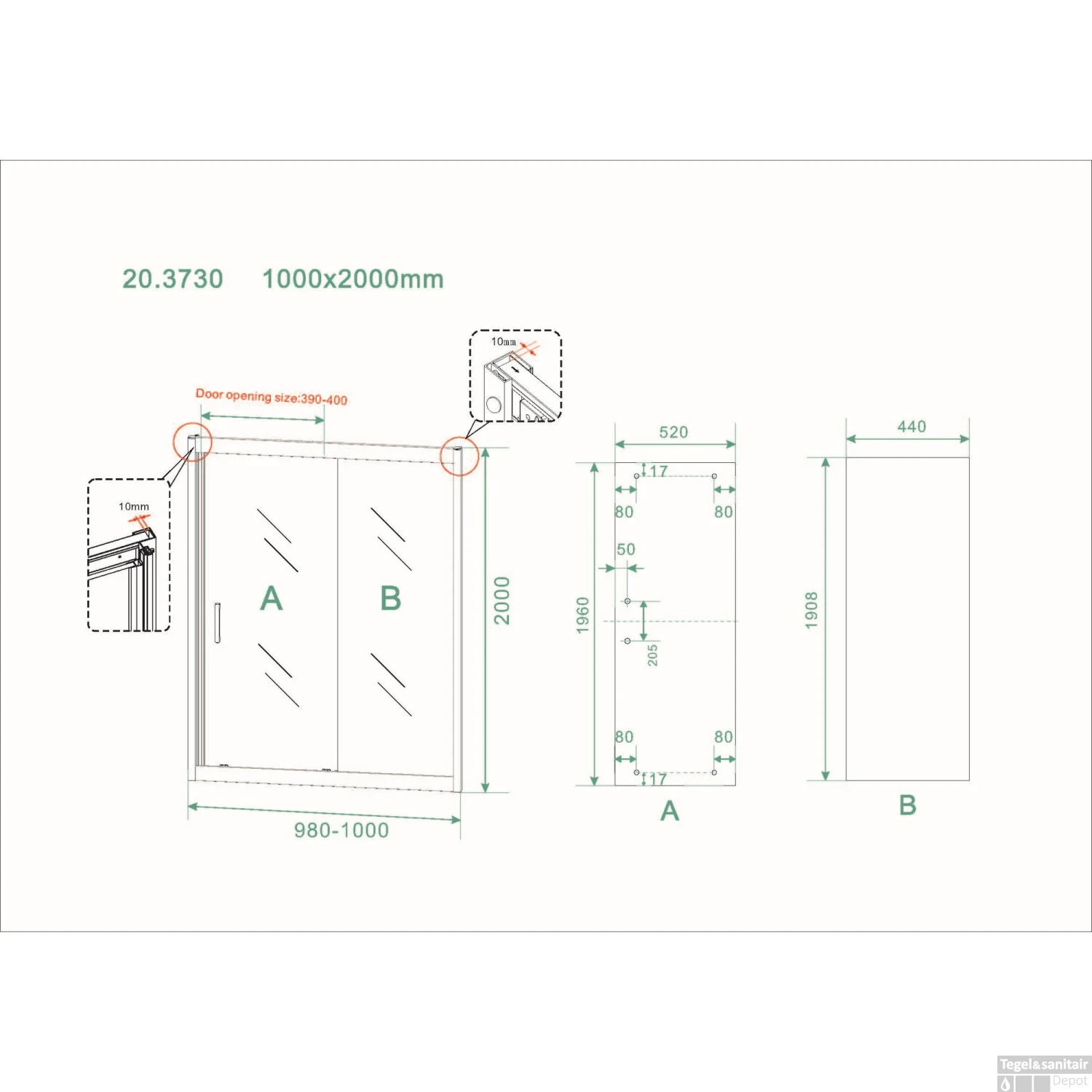 20.3730 1000x2000mm

10mm

Door opening size:390-400

10mm

A

B

2000

980-1000

520

17

80

80

50

1960

205

80

80

17

A

440

1908

B

Tegel&sanitair
Depot