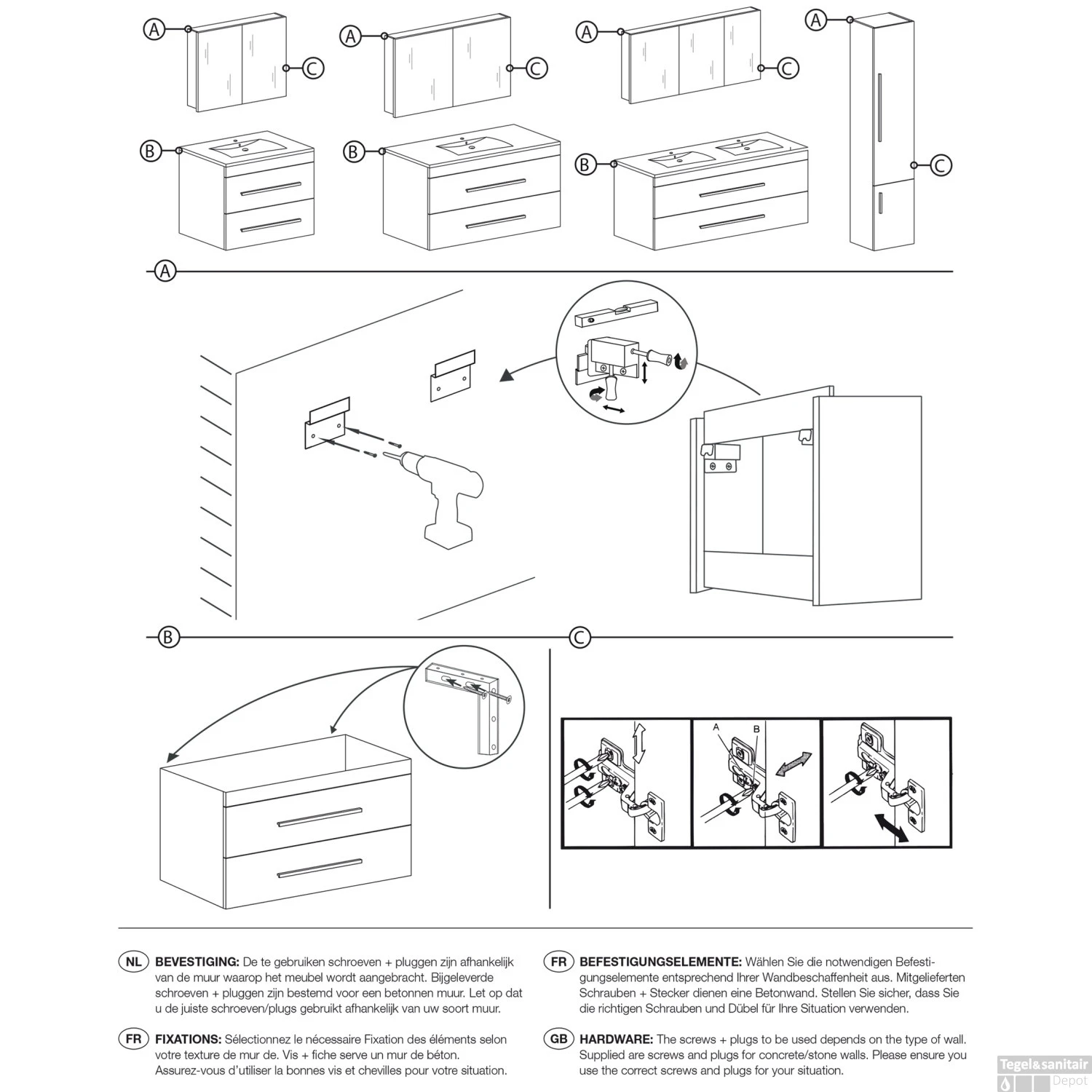 A C A C A C A

B B B C

A

B C

A B

NL **BEVESTIGING:** De te gebruiken schroeven + pluggen zijn afhankelijk van de muur waarop het meubel wordt aangebracht. Bijgeleverde schroeven + pluggen zijn bestemd voor een betonnen muur. Let op dat u de juiste schroeven/plugs gebruikt afhankelijk van uw soort muur.

FR **FIXATIONS:** Sélectionnez le nécessaire Fixation des éléments selon votre texture de mur de. Vis + fiche serve un mur de béton. Assurez-vous d'utiliser la bonnes vis et chevilles pour votre situation.

FR **BEFESTIGUNGSELEMENTE:** Wählen Sie die notwendigen Befestigungselemente entsprechend Ihrer Wandbeschaffenheit aus. Mitgelieferten Schrauben + Stecker dienen eine Betonwand. Stellen Sie sicher, dass Sie die richtigen Schrauben und Dübel für Ihre Situation verwenden.

GB **HARDWARE:** The screws + plugs to be used depends on the type of wall. Supplied are screws and plugs for concrete/stone walls. Please ensure you use the correct screws and plugs for your situation.

Tegel&sanitair Depot