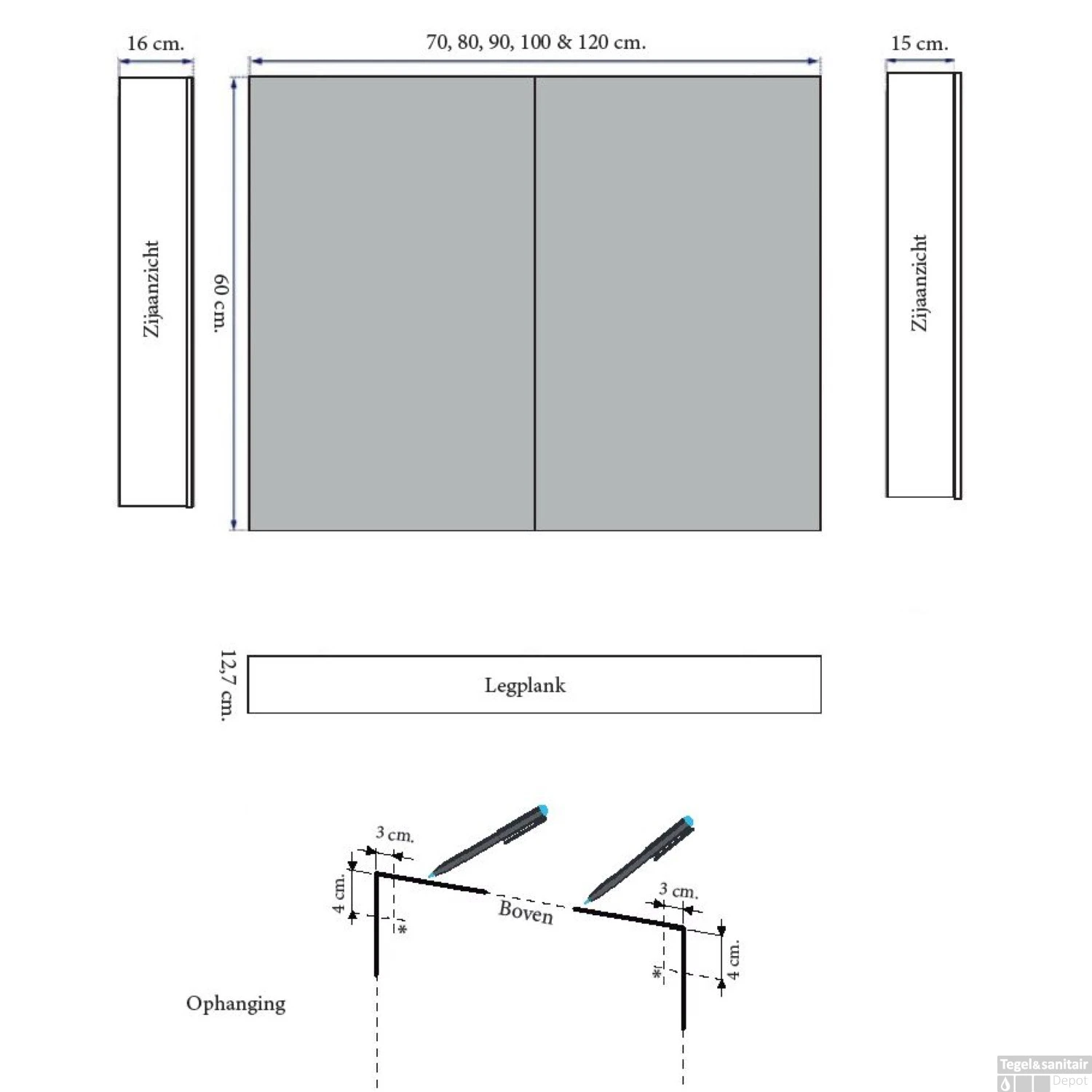 16 cm.

70, 80, 90, 100 & 120 cm.

15 cm.

Zijaanzicht

60 cm.

Zijaanzicht

12,7 cm.

Legplank

3 cm.

4 cm.

*

Boven

3 cm.

*

4 cm.

Ophanging

Tegel&sanitair Depot