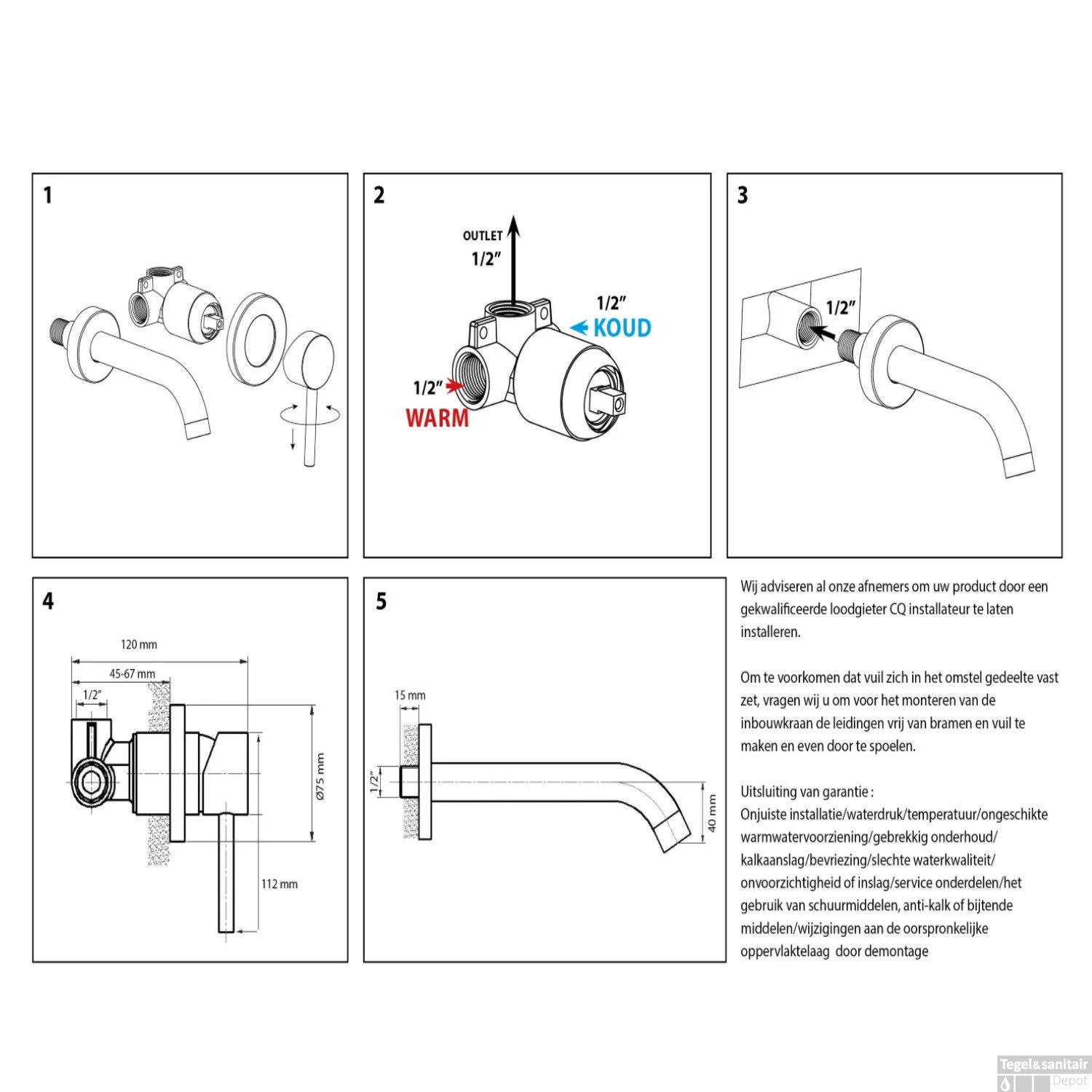 1

2

OUTLET
1/2"

1/2"
KOUD

1/2"
WARM

3

1/2"

4

120 mm
45-67 mm
1/2"
Ø75 mm
112 mm

5

15 mm
1/2"
40 mm

Wij adviseren al onze afnemers om uw product door een gekwalificeerde loodgieter CQ installateur te laten installeren.

Om te voorkomen dat vuil zich in het omstel gedeelte vast zet, vragen wij u om voor het monteren van de inbouwkraan de leidingen vrij van bramen en vuil te maken en even door te spoelen.

Uitsluiting van garantie :
Onjuiste installatie/waterdruk/temperatuur/ongeschikte warmwatervoorziening/gebrekkig onderhoud/ kalkaanslag/bevriezing/slechte waterkwaliteit/ onvoorzichtigheid of inslag/service onderdelen/het gebruik van schuurmiddelen, anti-kalk of bijtende middelen/wijzigingen aan de oorspronkelijke oppervlaktelaag door demontage

Tegel&sanitair
Depot